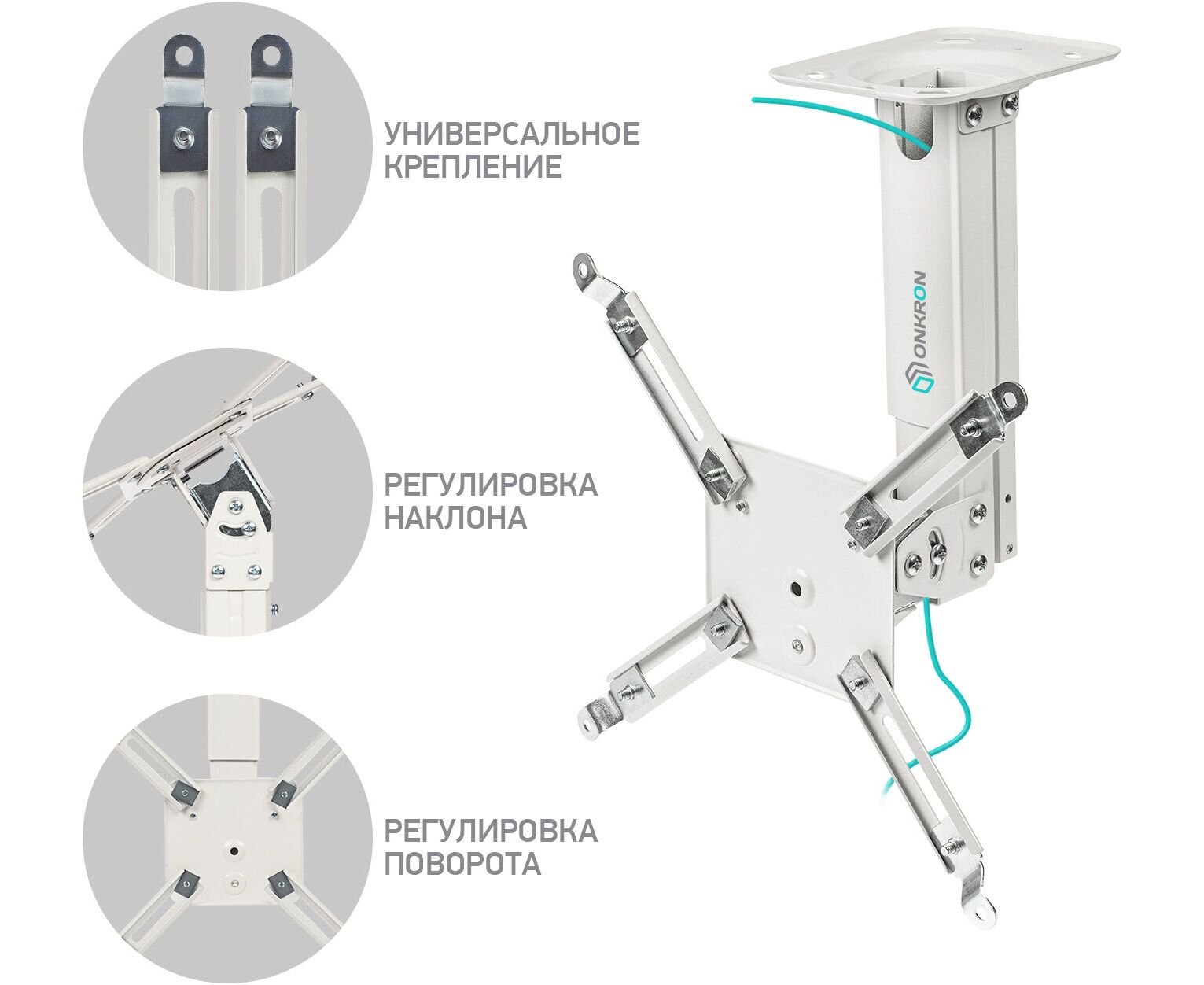 УНИВЕРСАЛЬНОЕ КРЕПЛЕНИЕ

РЕГУЛИРОВКА НАКЛОНА

РЕГУЛИРОВКА ПОВОРОТА

ONKRON